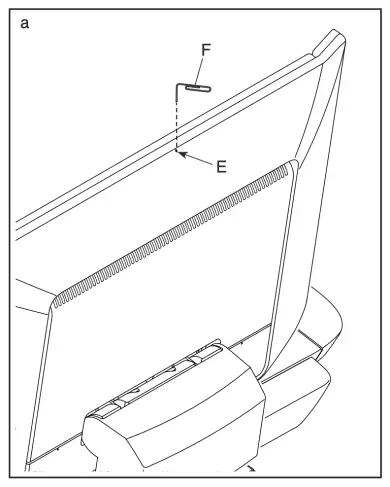 a
F
E